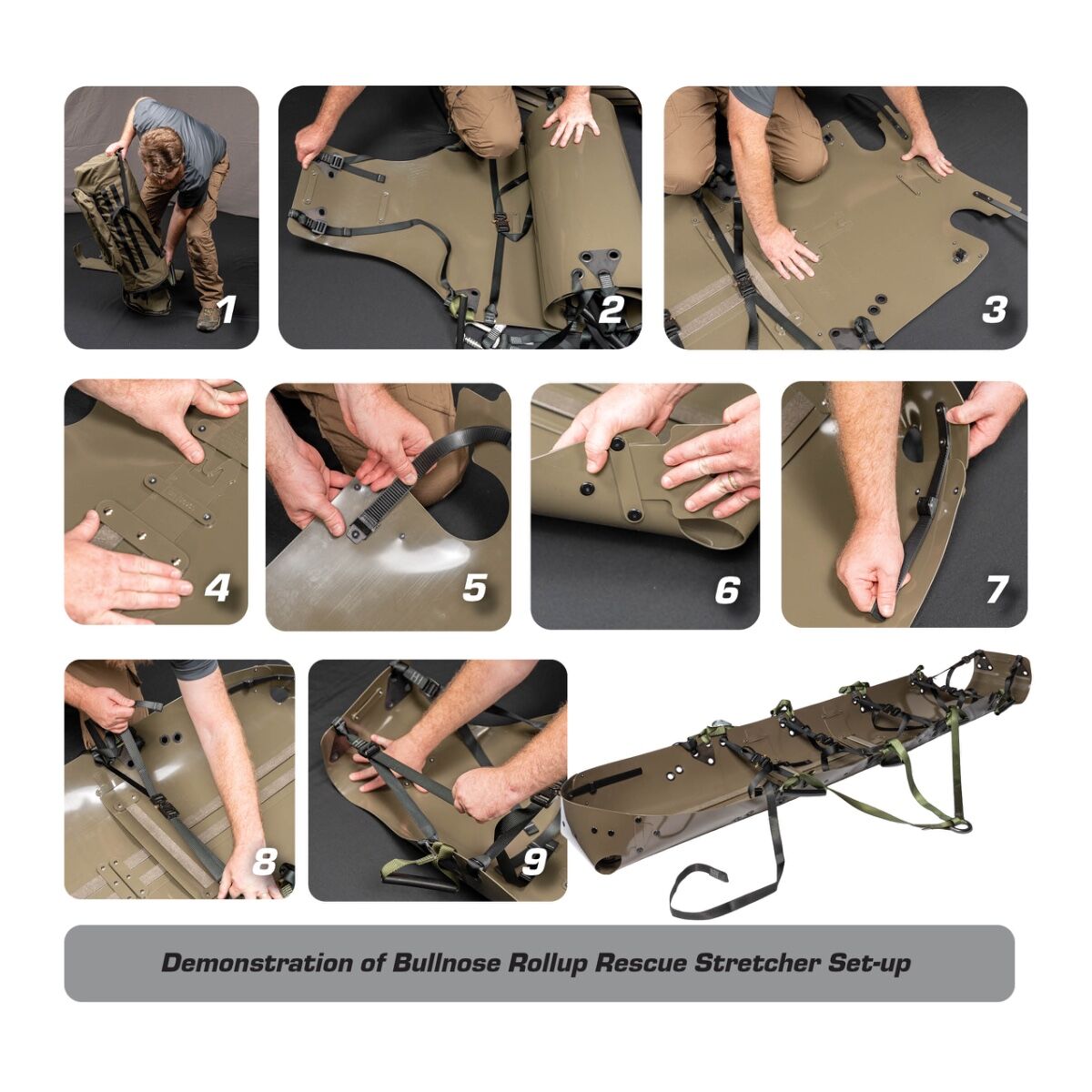 1

2

3

4

5

6

7

8

9

Demonstration of Bullnose Rollup Rescue Stretcher Set-up